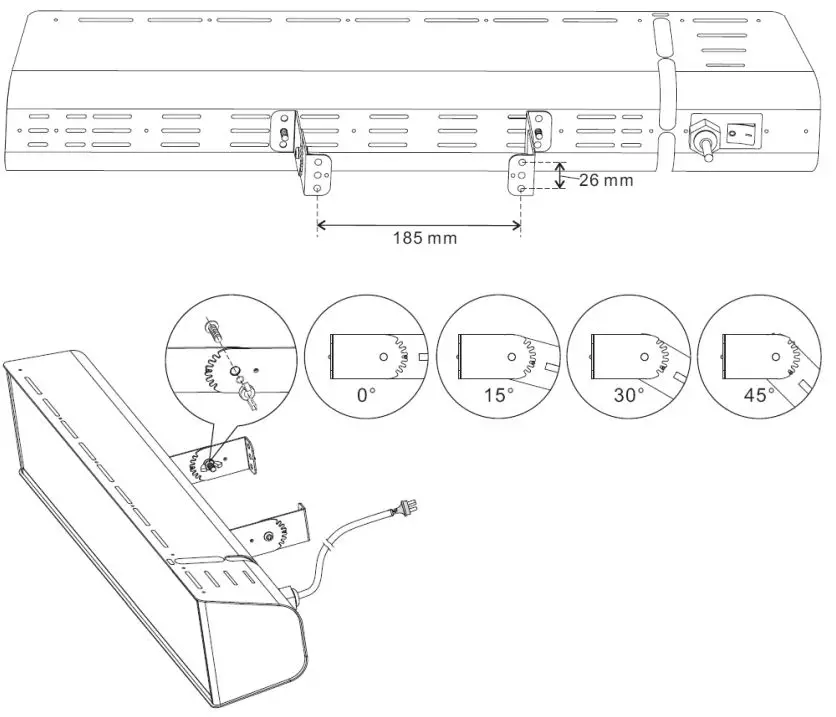 26 mm

185 mm

0°

15°

30°

45°