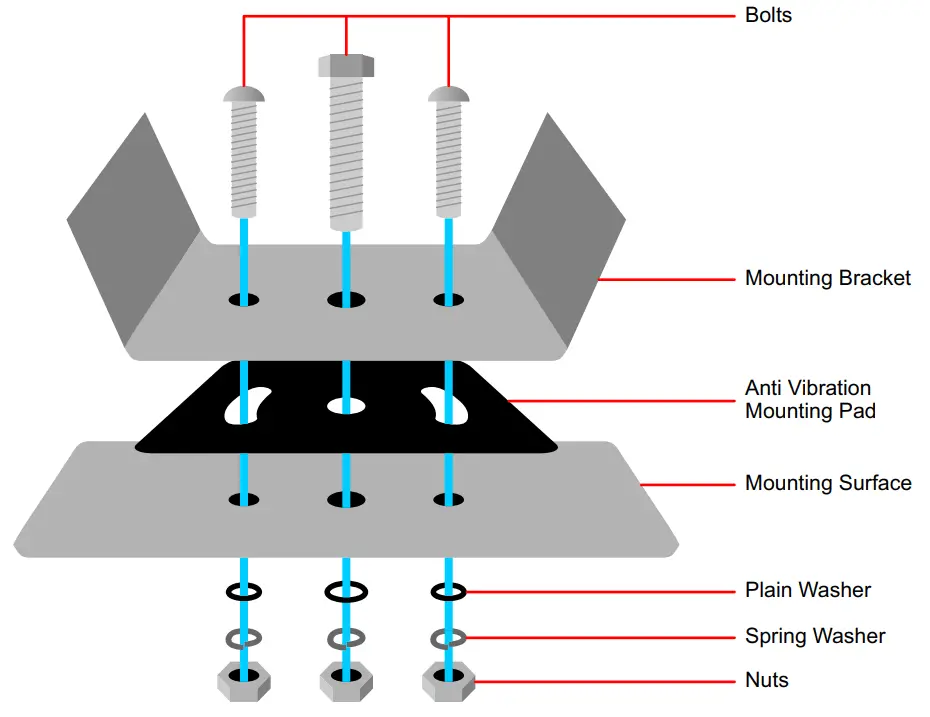 Bolts

Mounting Bracket

Anti Vibration Mounting Pad

Mounting Surface

Plain Washer

Spring Washer

Nuts