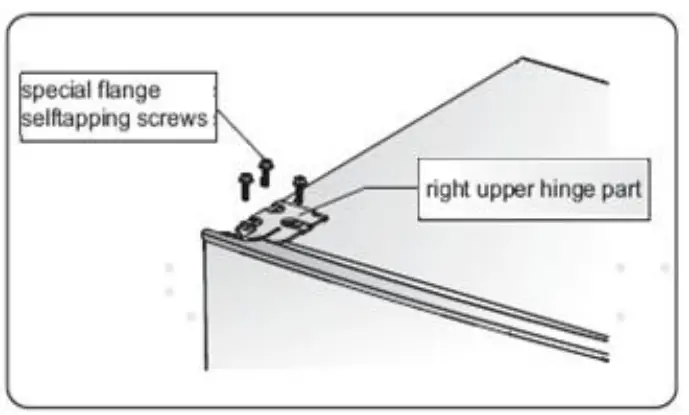 special flange selftapping screws

right upper hinge part