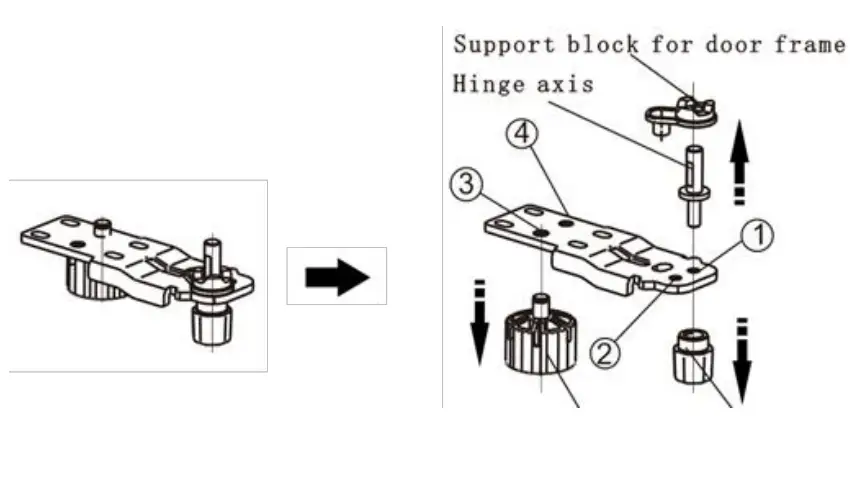 Support block for door frame
Hinge axis
4
3
1
2