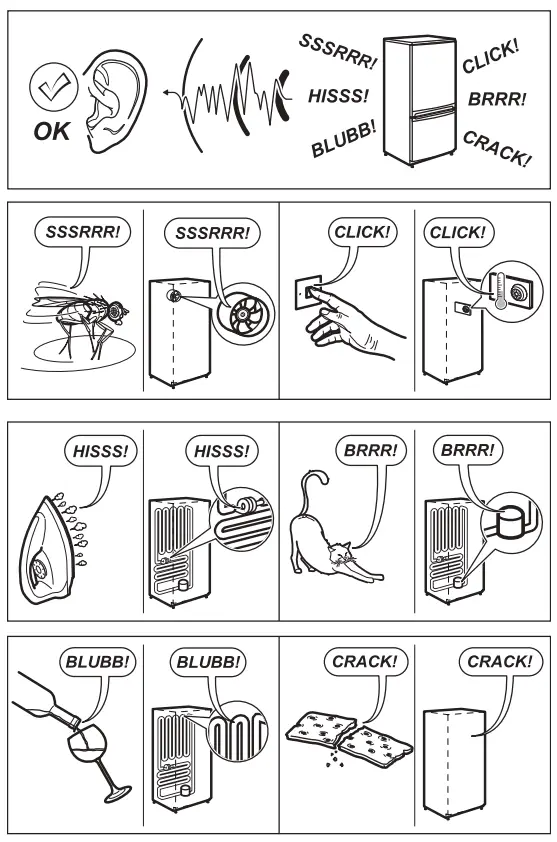 OK

SSSRRR!
HISSS!
BLUBB!
CLICK!
BRRR!
CRACK!

SSSRRR!
SSSRRR!
CLICK!
CLICK!

HISSS!
HISSS!
BRRR!
BRRR!

BLUBB!
BLUBB!
CRACK!
CRACK!