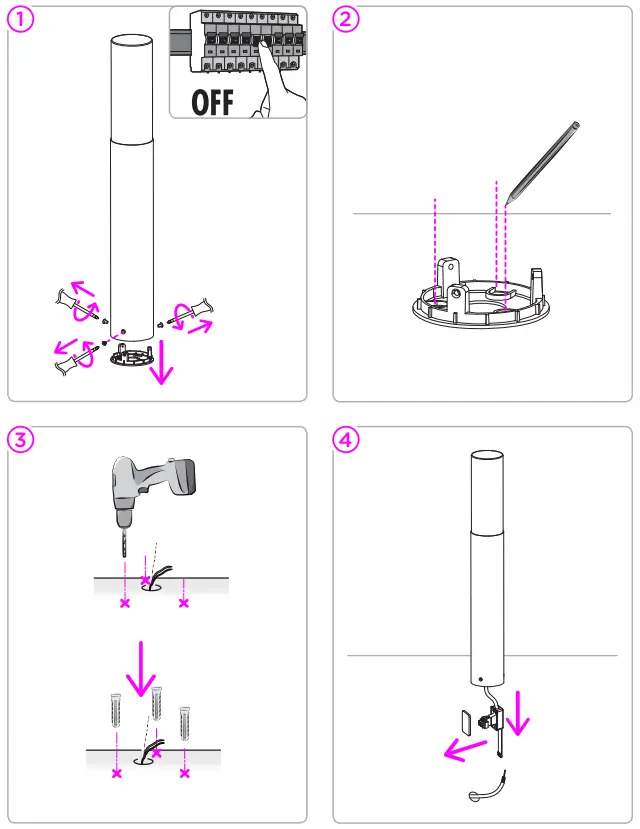 1

OFF

2

3

4