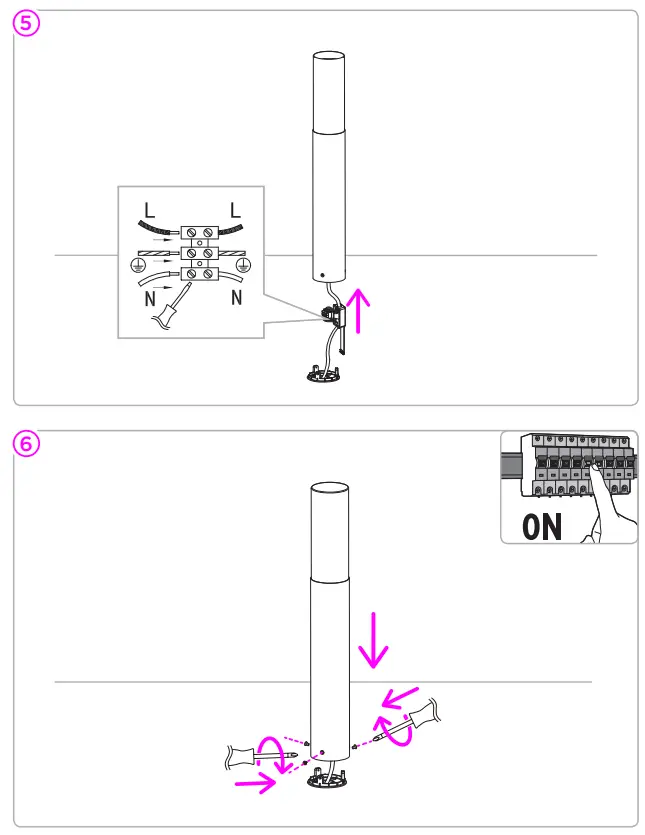 5

L L

N N

6

ON