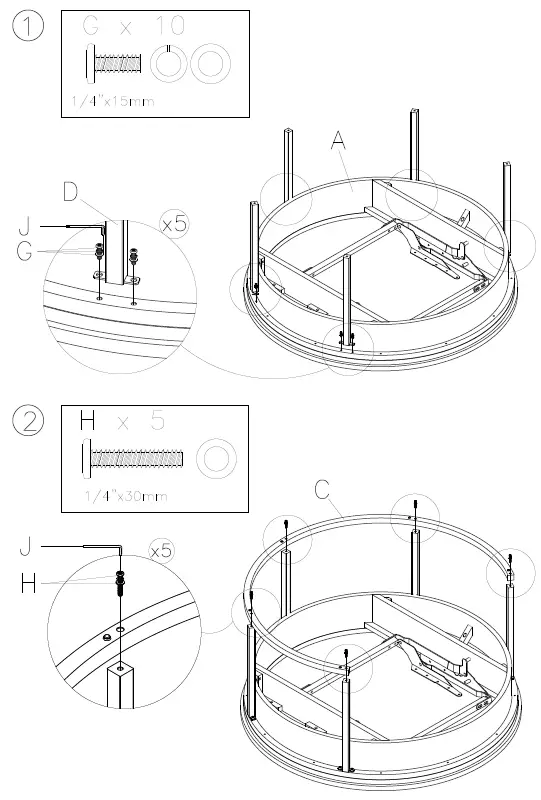 1

G x 10

1/4"x15mm

A

D

J

G

x5

2

H x 5

1/4"x30mm

C

J

H

x5