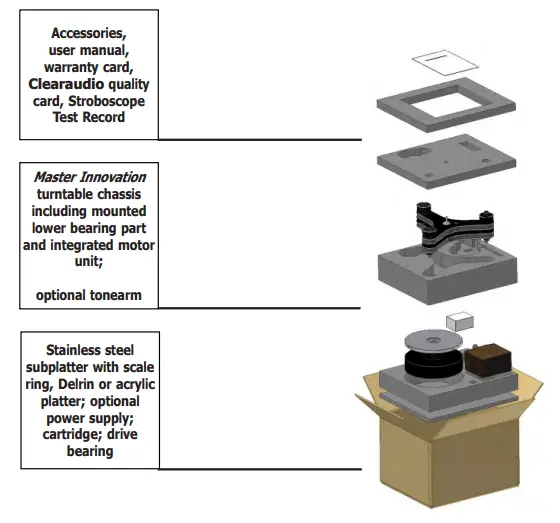 Accessories, user manual, warranty card, Clearaudio quality card, Stroboscope Test Record

Master Innovation turntable chassis including mounted lower bearing part and integrated motor unit;

optional tonearm

Stainless steel subplatter with scale ring, Delrin or acrylic platter; optional power supply; cartridge; drive bearing