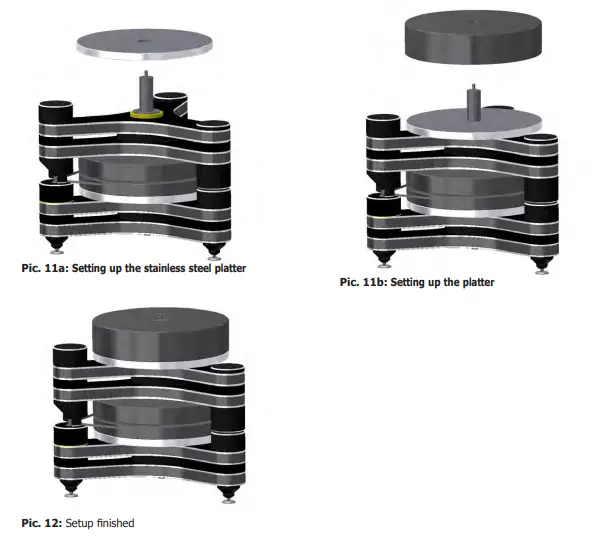 Pic. 11a: Setting up the stainless steel platter

Pic. 11b: Setting up the platter

Pic. 12: Setup finished