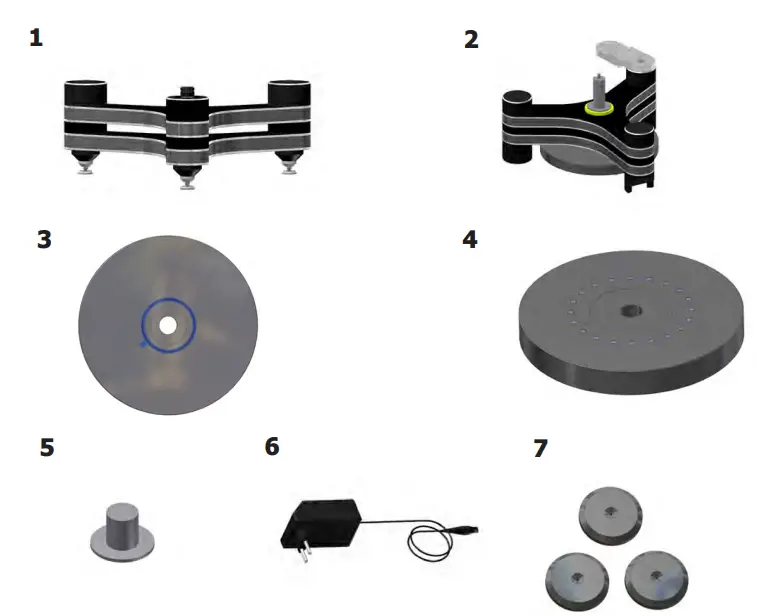 1

2

3

4

5

6

7