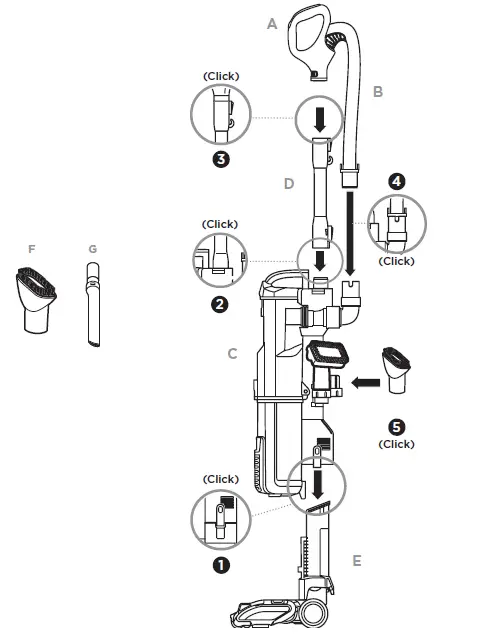 A

(Click)

B

3

D

4

(Click)

(Click)

F

G

2

C

5

(Click)

(Click)

1

E