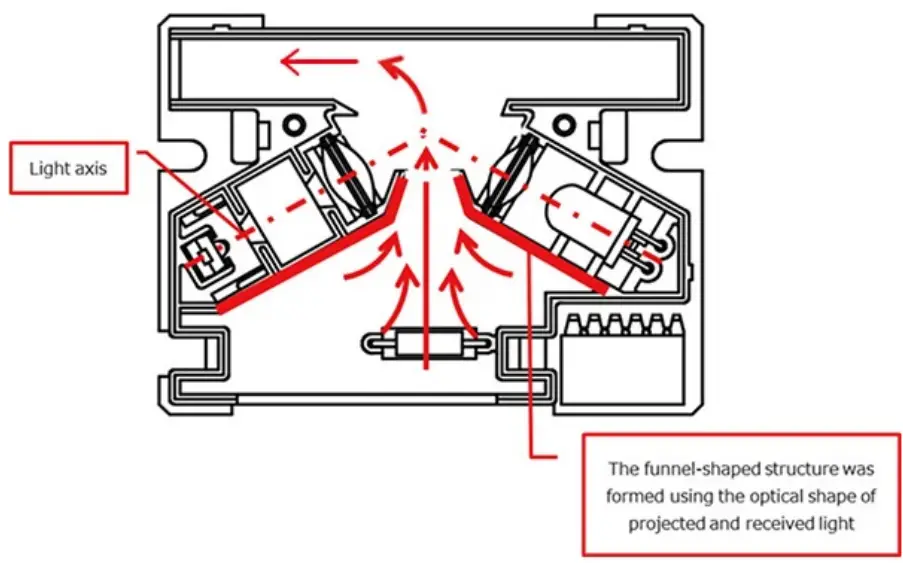 Light axis

The funnel-shaped structure was formed using the optical shape of projected and received light