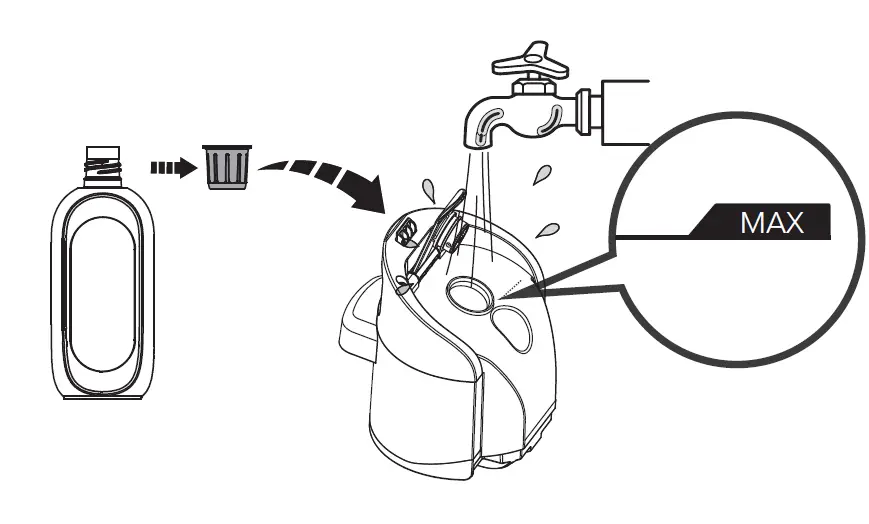 MAX