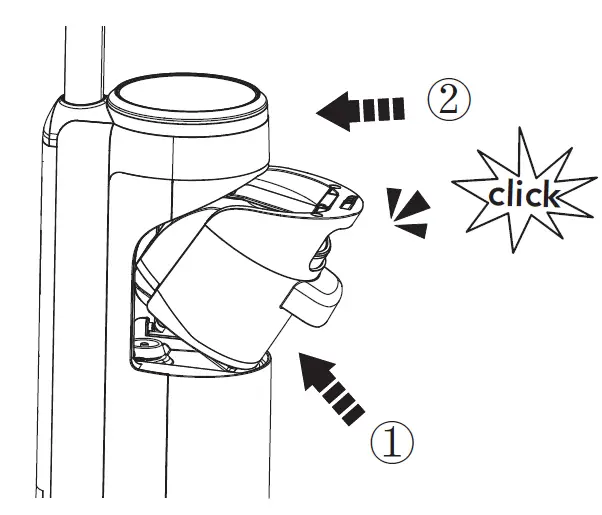 ②
click
①