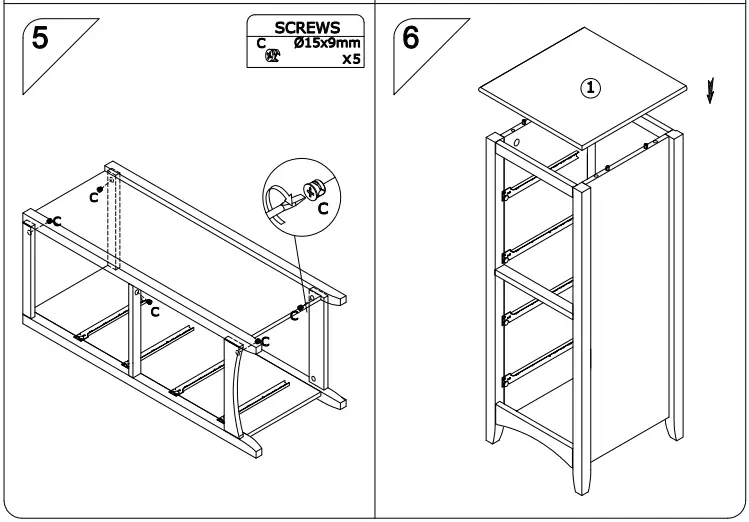 5

SCREWS
C Ø15x9mm
x5

C
C
C
C
C
C

6

①