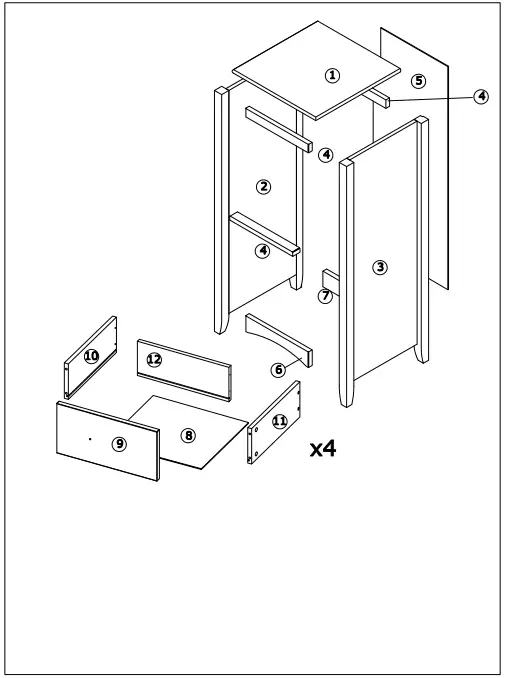 1
5
4
4
2
4
3
7
6
10
12
11
9
8
x4