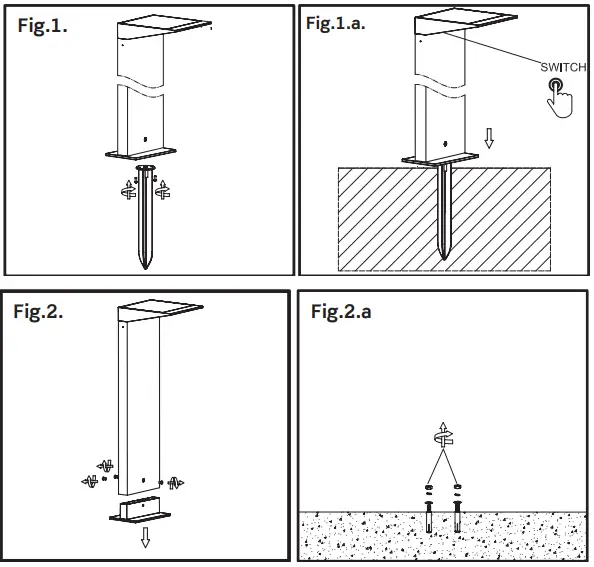 Fig.1.

Fig.1.a.

SWITCH

Fig.2.

Fig.2.a