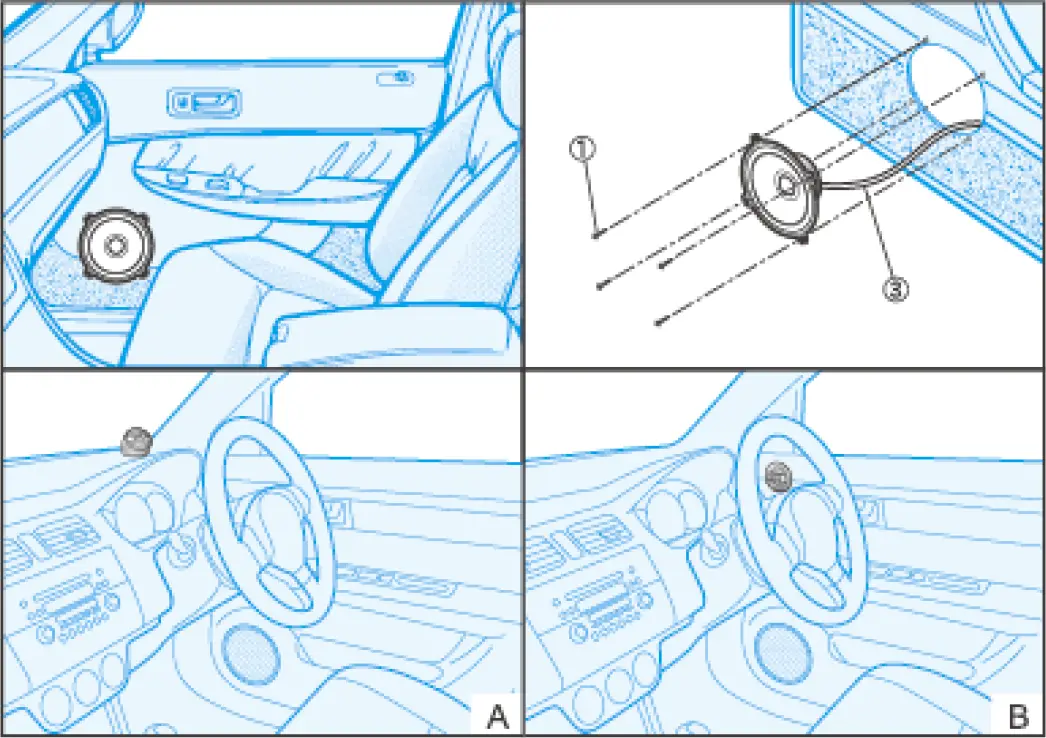 ①
③
A
B