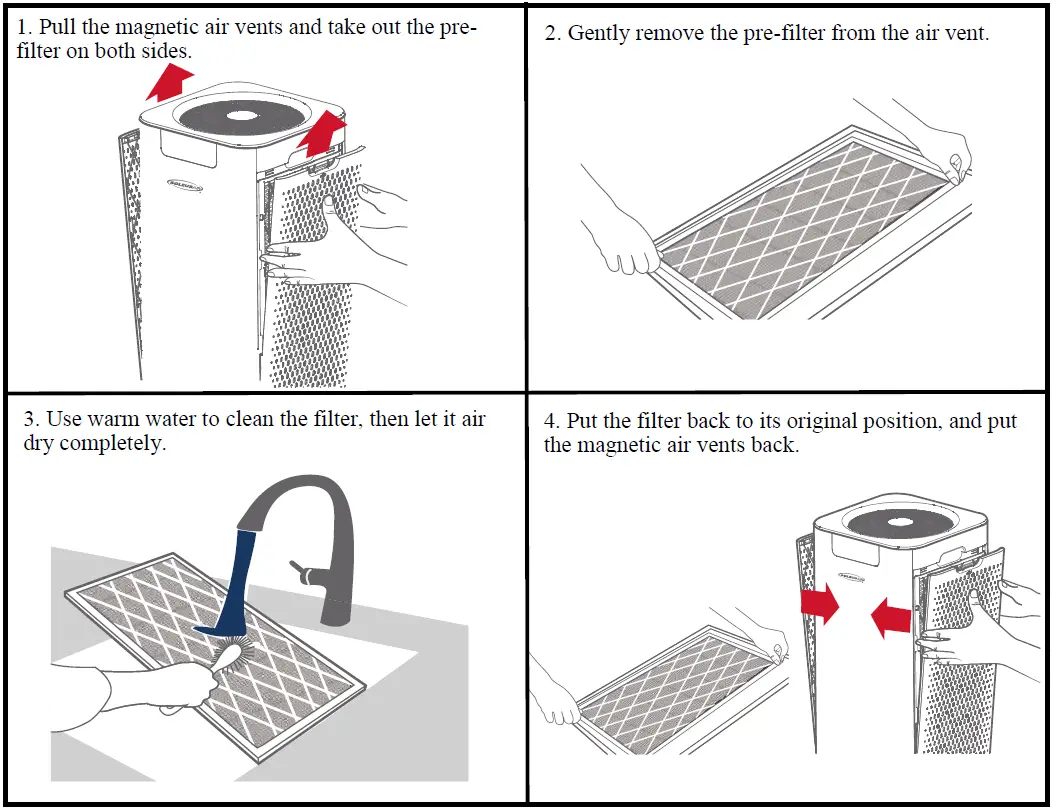 1. Pull the magnetic air vents and take out the pre-filter on both sides.

2. Gently remove the pre-filter from the air vent.

3. Use warm water to clean the filter, then let it air dry completely.

4. Put the filter back to its original position, and put the magnetic air vents back.