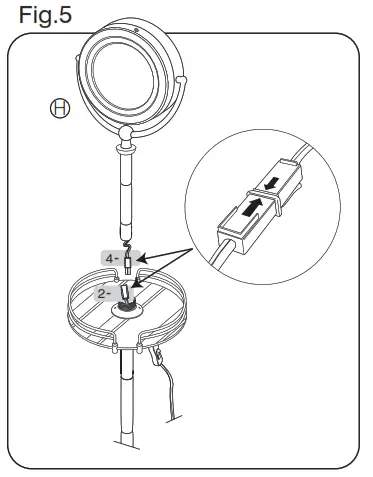 Fig.5

H

4-

2-