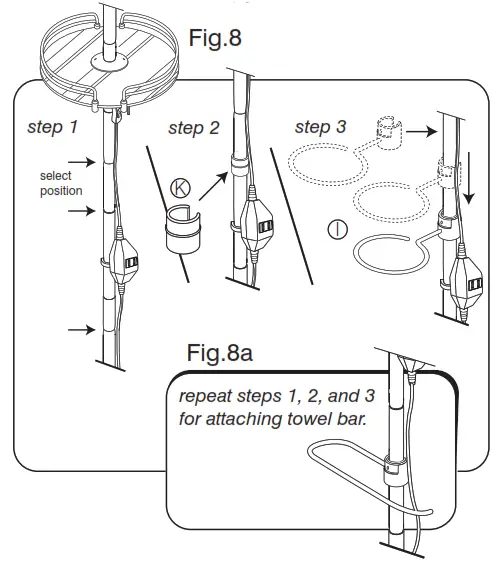 Fig.8

step 1

select position

step 2

K

step 3

I

Fig.8a

repeat steps 1, 2, and 3 for attaching towel bar.