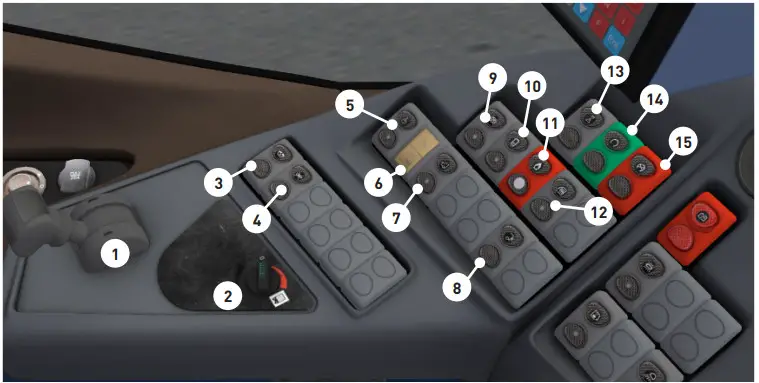 1
2
3
4
5
6
7
8
9
10
11
12
13
14
15