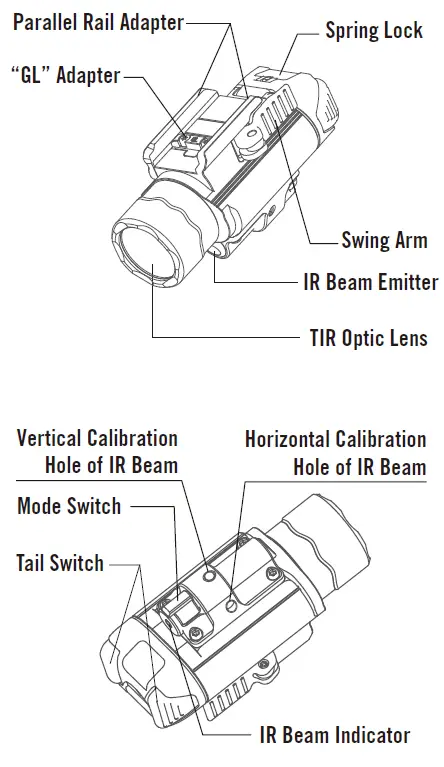 Parallel Rail Adapter

Spring Lock

"GL" Adapter

Swing Arm

IR Beam Emitter

TIR Optic Lens

Vertical Calibration Hole of IR Beam

Horizontal Calibration Hole of IR Beam

Mode Switch

Tail Switch

IR Beam Indicator