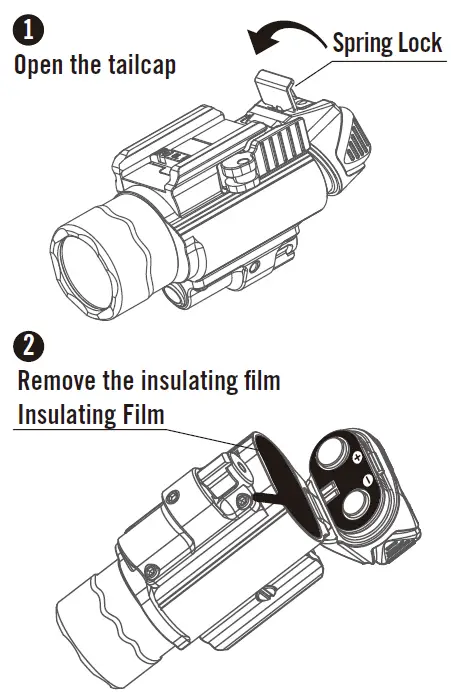 1
Open the tailcap

Spring Lock

2
Remove the insulating film

Insulating Film

+

−