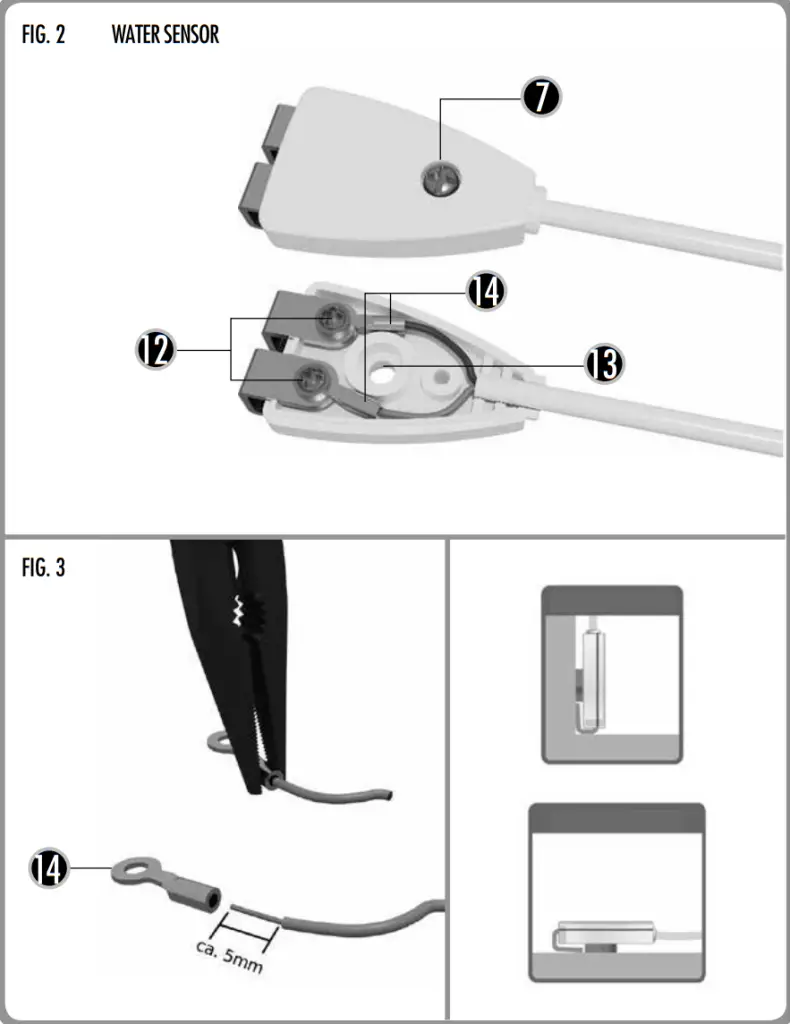 FIG. 2 WATER SENSOR

7

14

12

13

FIG. 3

14

ca. 5mm