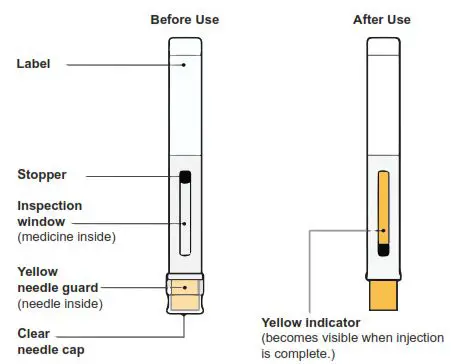 Before Use

Label

Stopper

Inspection window (medicine inside)

Yellow needle guard (needle inside)

Clear needle cap

After Use

Yellow indicator (becomes visible when injection is complete.)