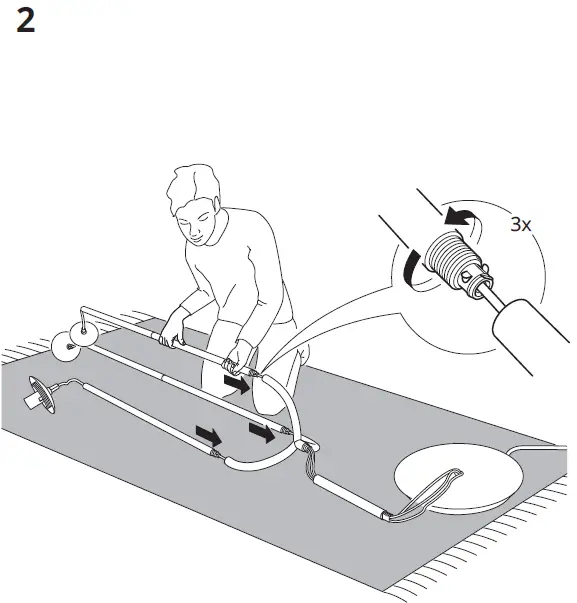 2

3x