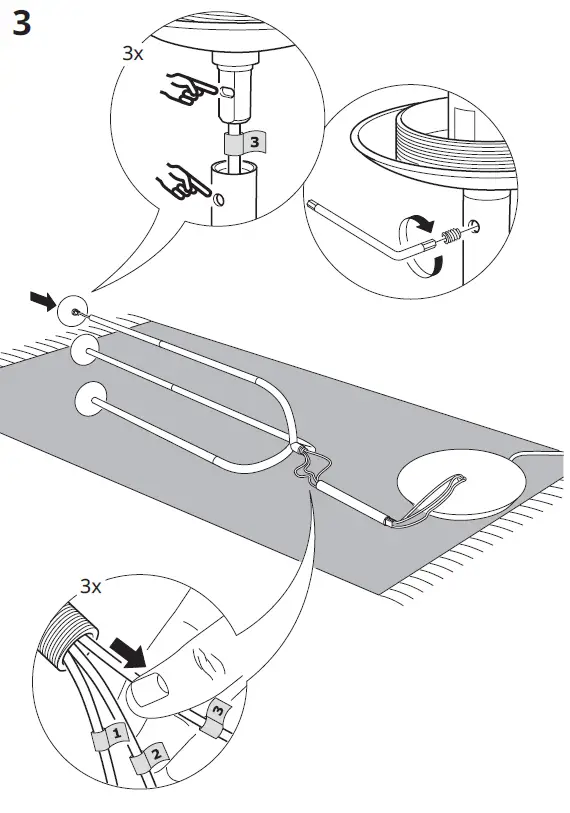 3

3x

3

3x

1

2

3