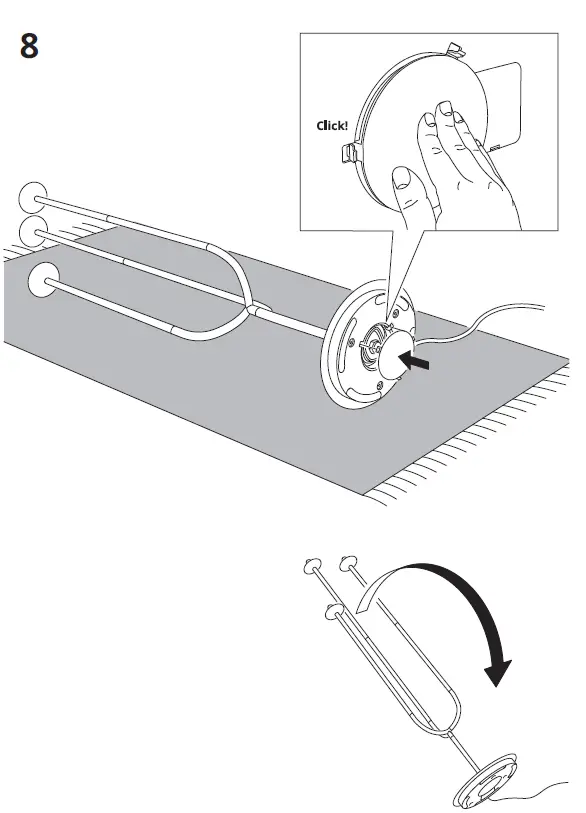 8

Click!