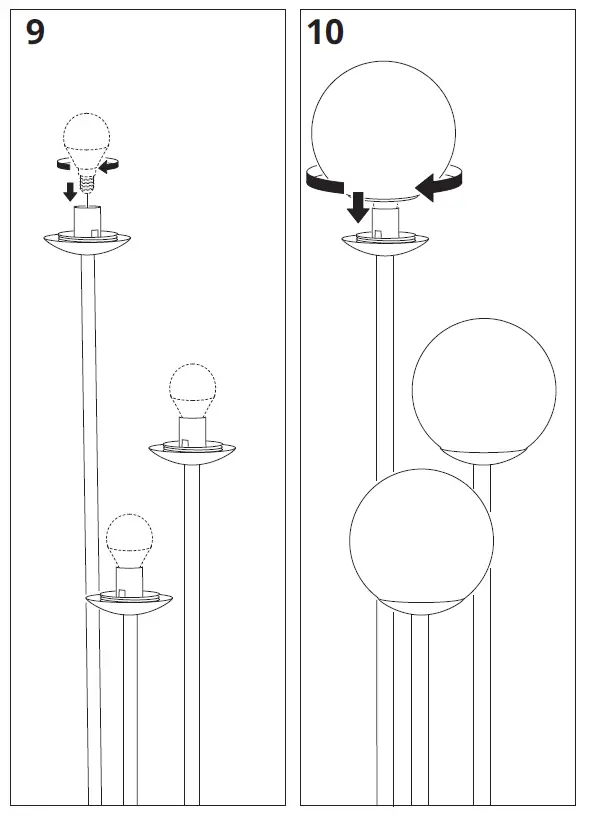 9

10