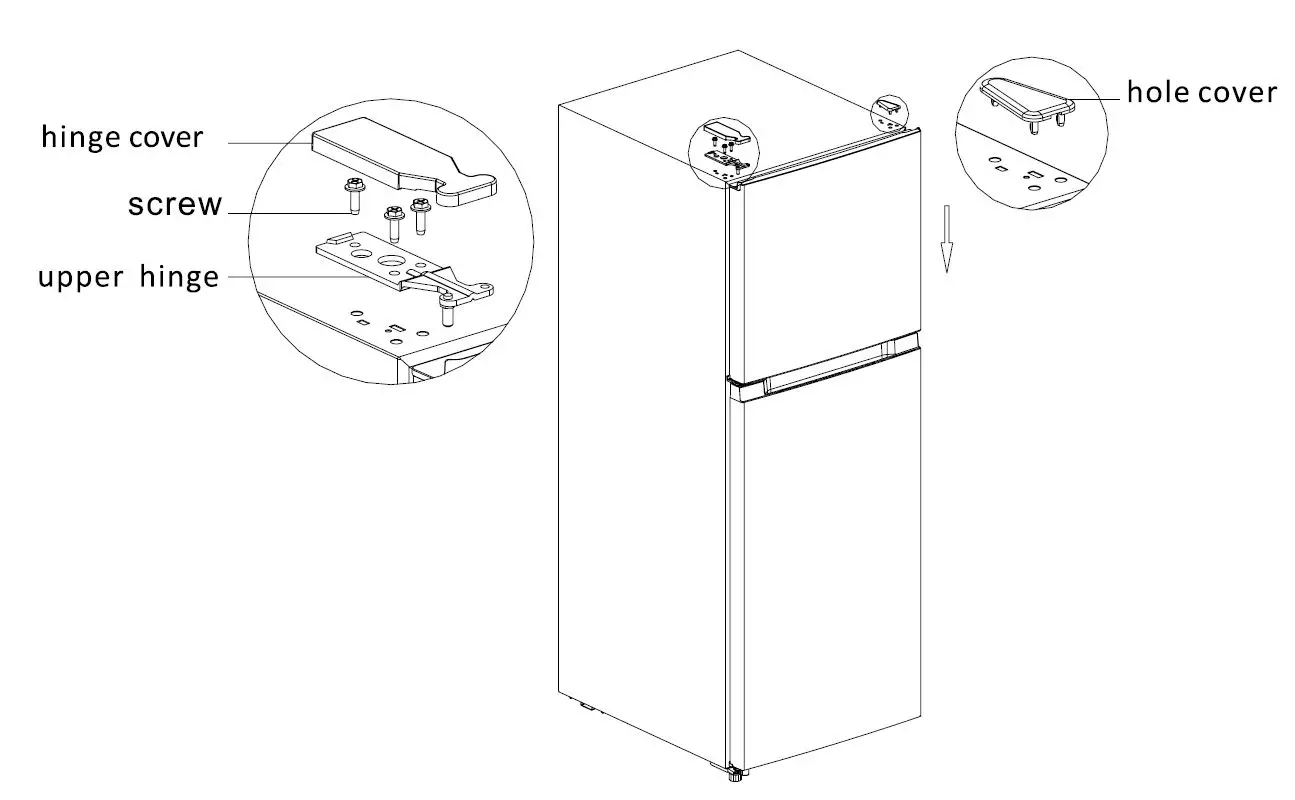 hinge cover
screw
upper hinge
hole cover