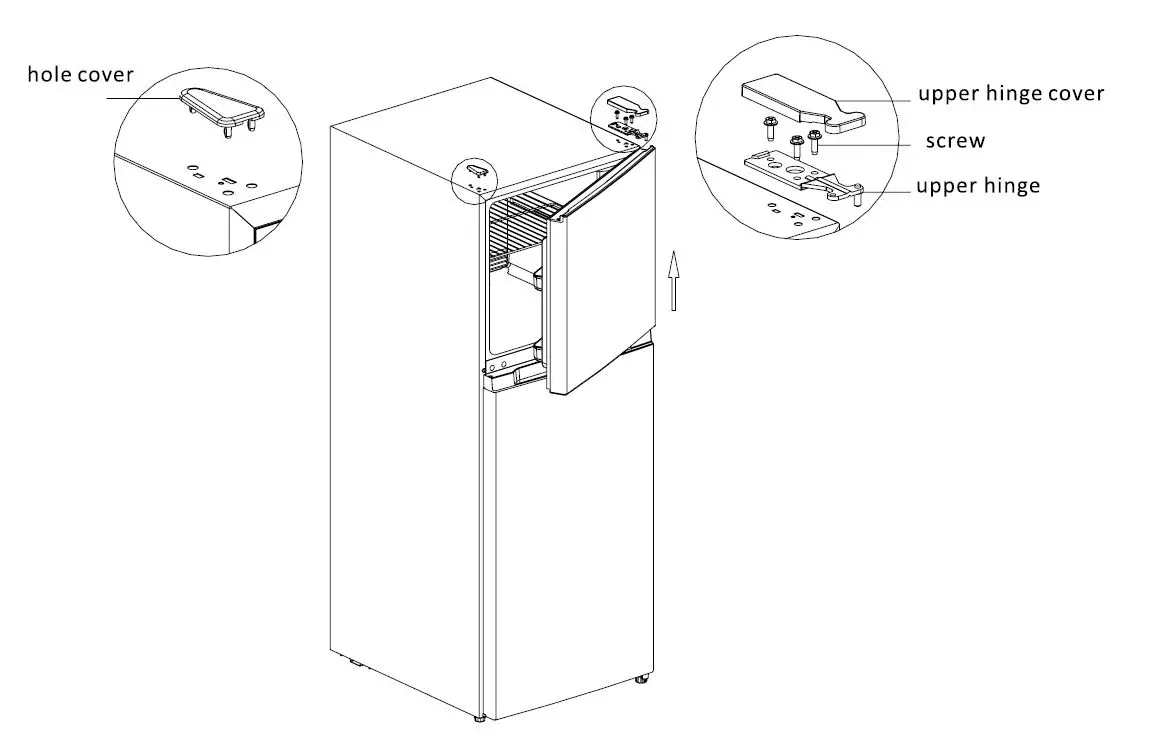 hole cover

upper hinge cover

screw

upper hinge