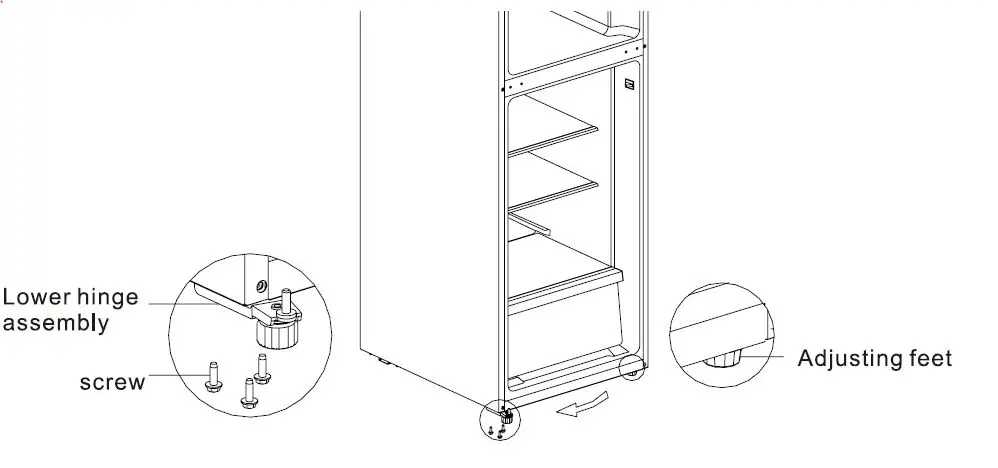 Lower hinge assembly

screw

Adjusting feet