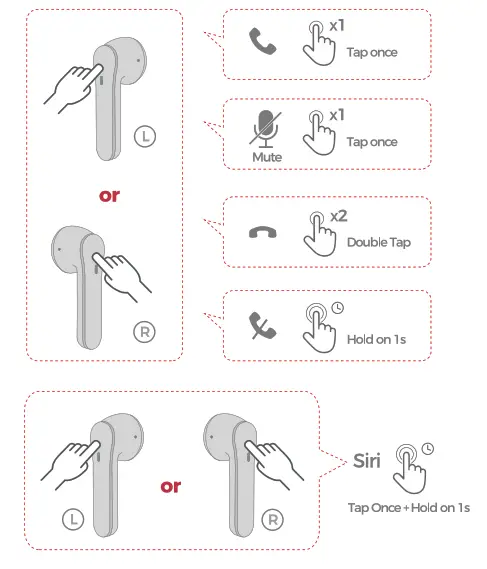 L

or

R

x1
Tap once

Mute
x1
Tap once

x2
Double Tap

Hold on 1s

L

or

R

Siri

Tap Once + Hold on 1s