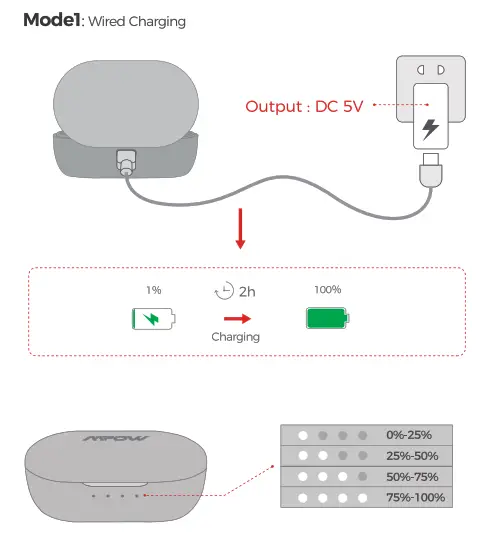 Mode1: Wired Charging

Output : DC 5V

1%

2h

Charging

100%

MPOW

0%-25%
25%-50%
50%-75%
75%-100%