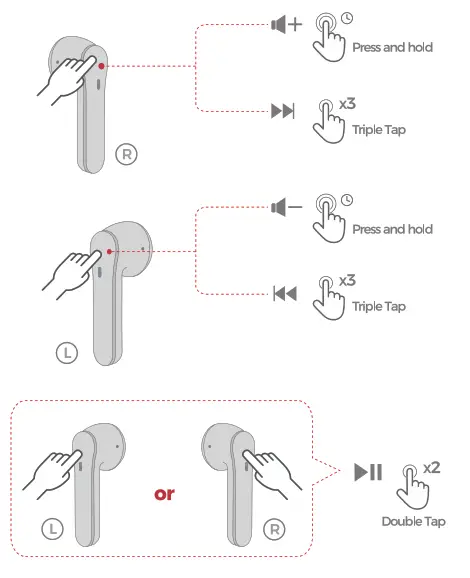 Press and hold

x3
Triple Tap

R

Press and hold

x3
Triple Tap

L

L
or
R

x2
Double Tap