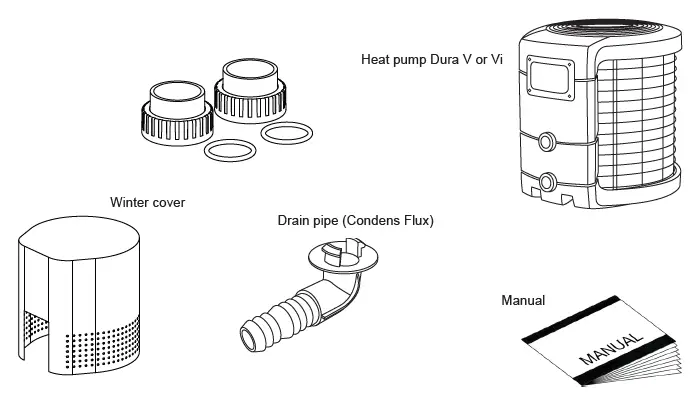 Heat pump Dura V or Vi

Winter cover

Drain pipe (Condens Flux)

Manual

MANUAL