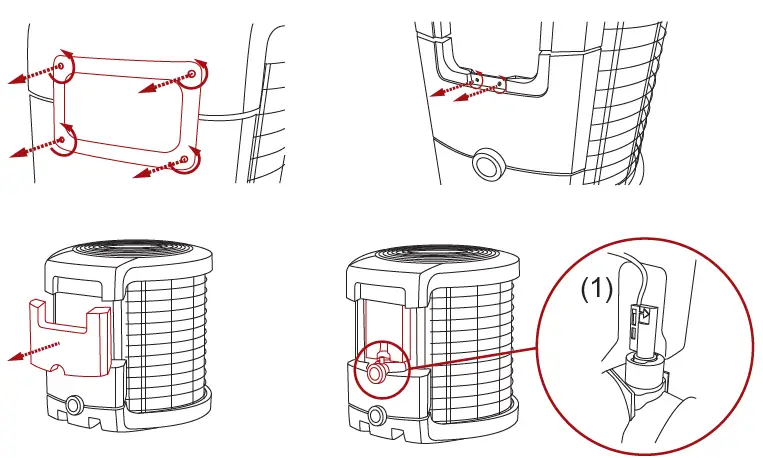 (1)