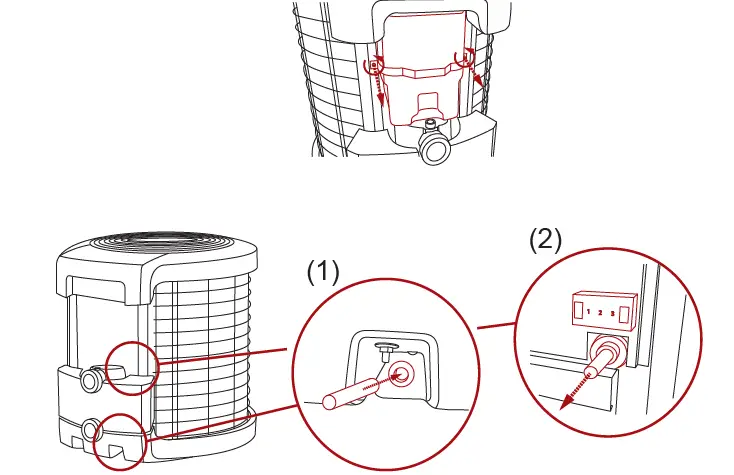 (1)

(2)

1 2 3