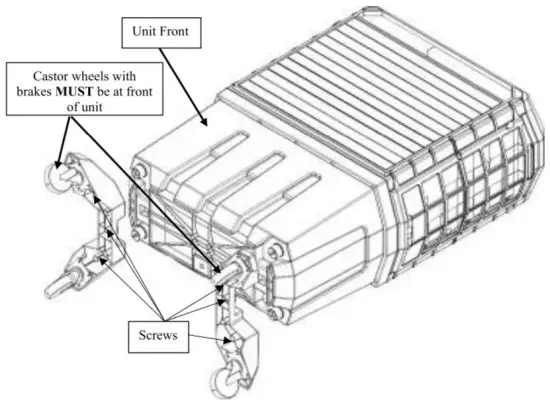 Unit Front

Castor wheels with brakes MUST be at front of unit

Screws