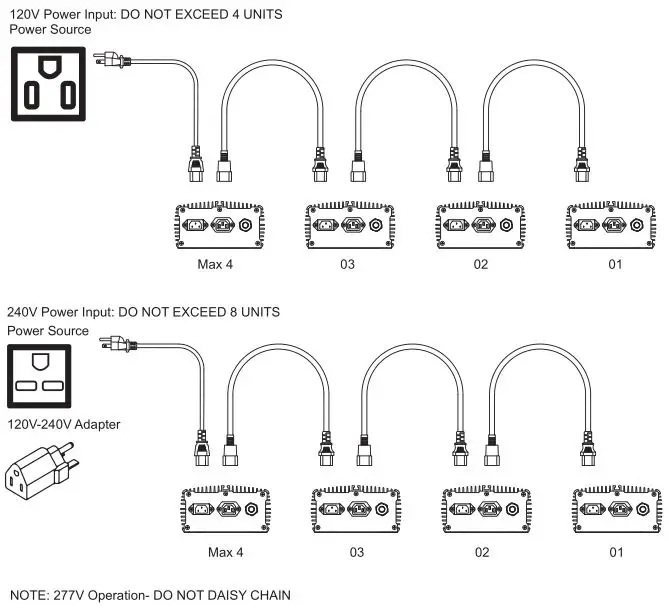 120V Power Input: DO NOT EXCEED 4 UNITS
Power Source

Max 4
03
02
01

240V Power Input: DO NOT EXCEED 8 UNITS
Power Source

120V-240V Adapter

Max 4
03
02
01

NOTE: 277V Operation- DO NOT DAISY CHAIN