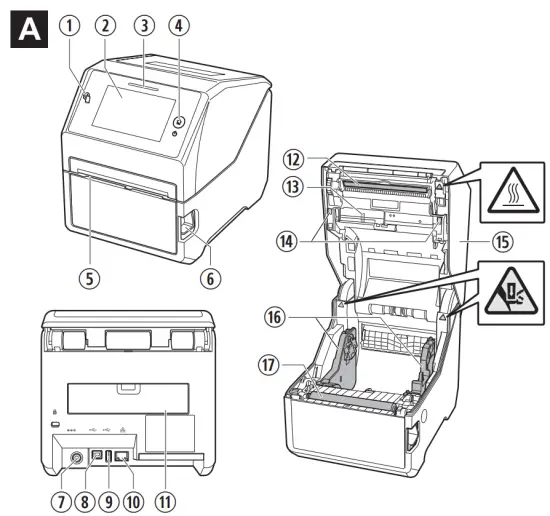 A
1 2 3 4
5 6
12
13
14
15
16
17
7 8 9 10 11