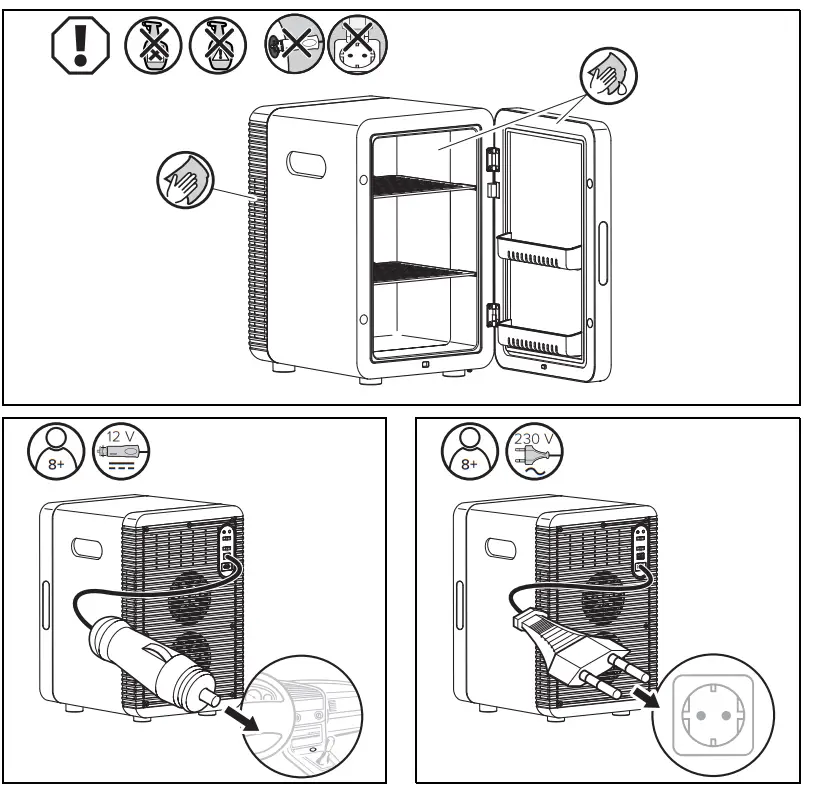 8+
12 V

8+
230 V