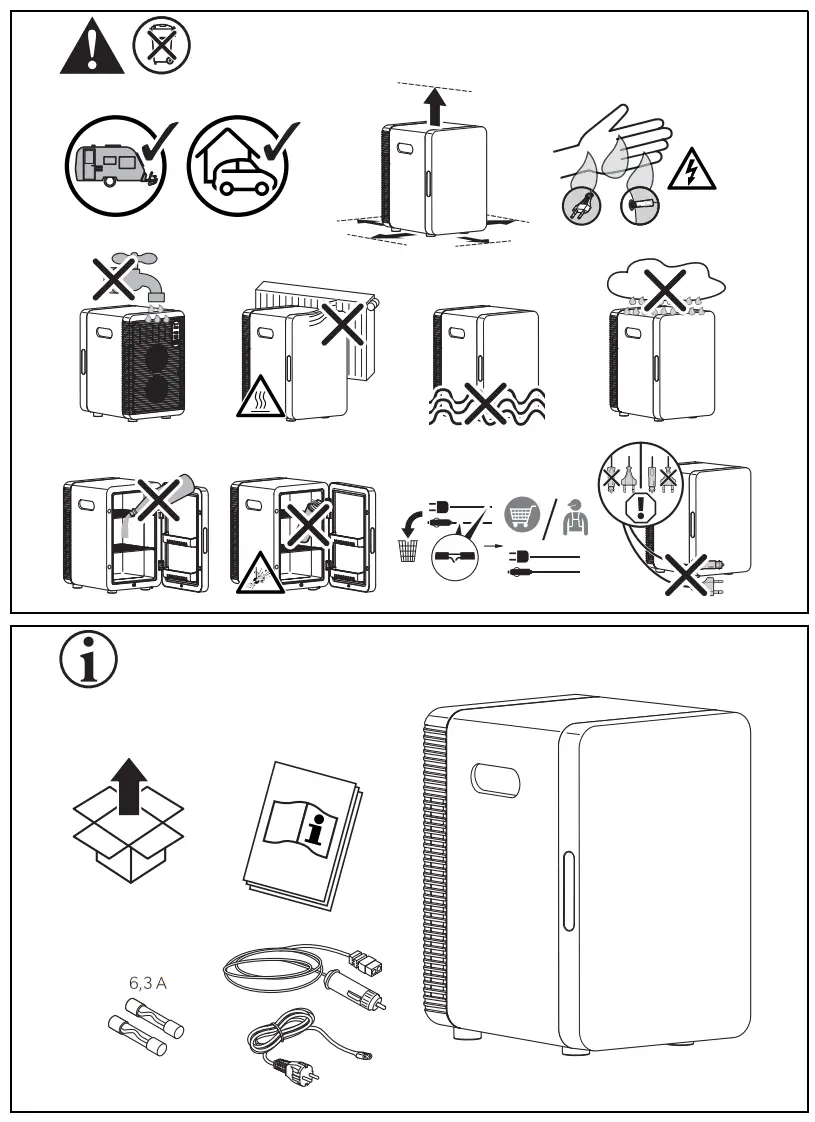 6,3 A