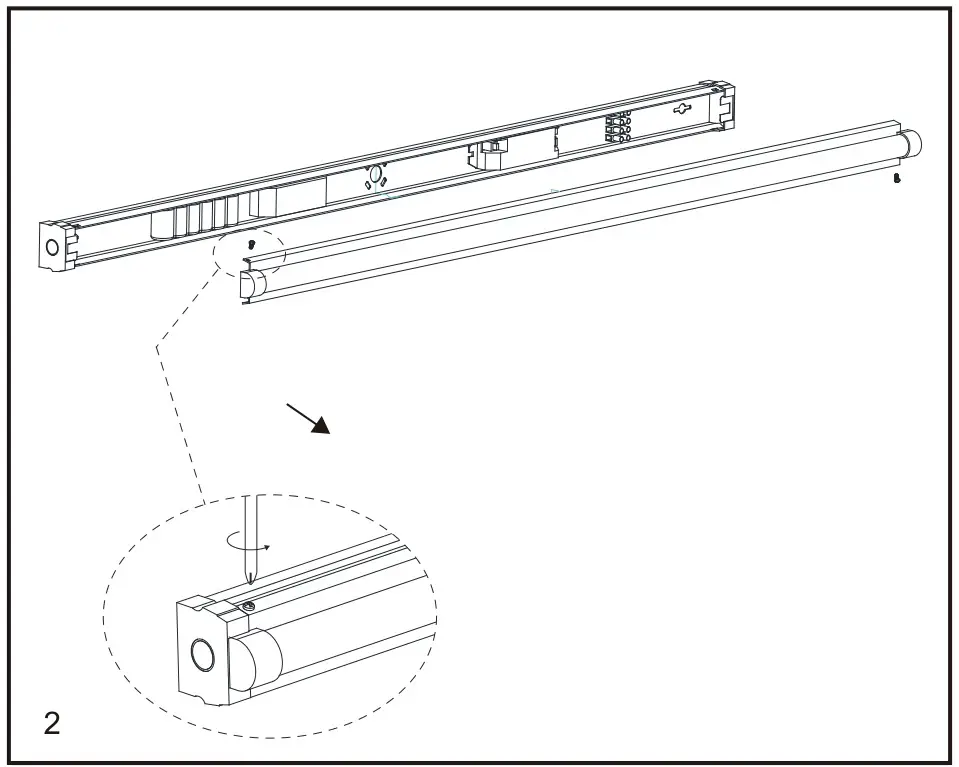 2