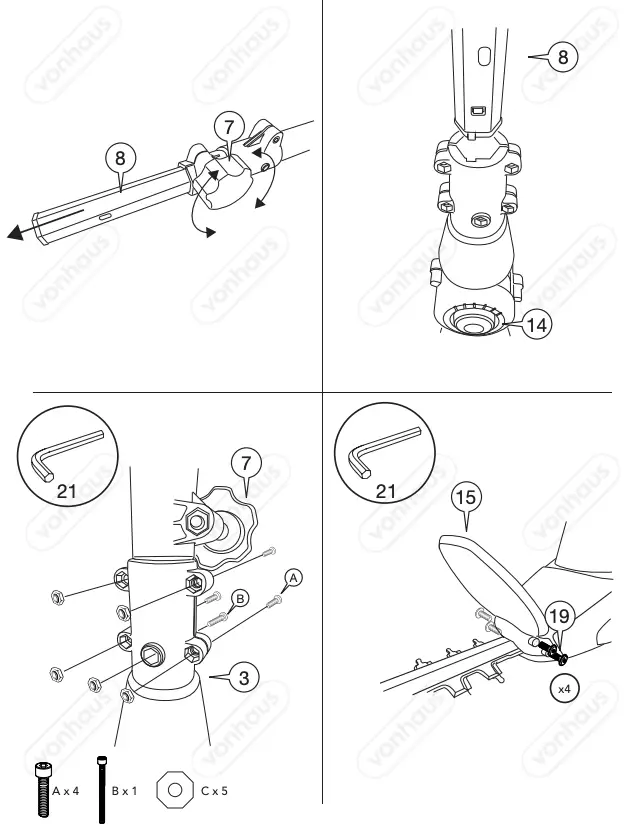 8
7
8
14
21
7
A
B
3
A x 4
B x 1
C x 5
21
15
19
x4
vonhaus