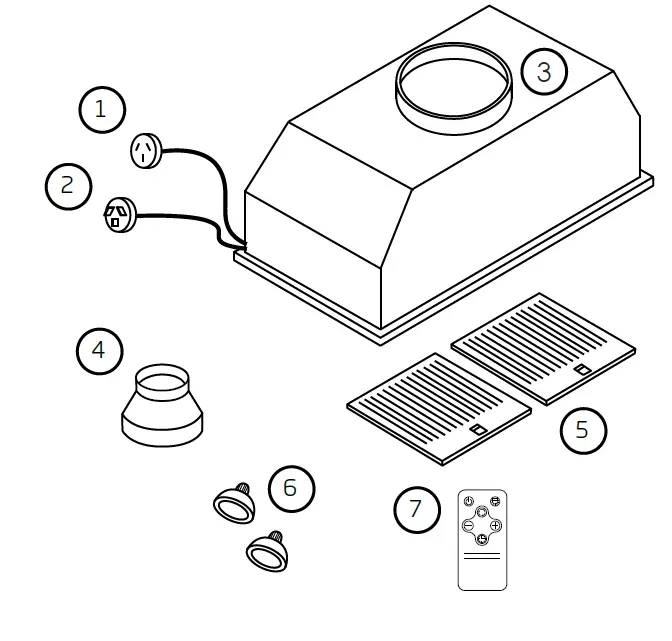 1
2
3
4
5
6
7