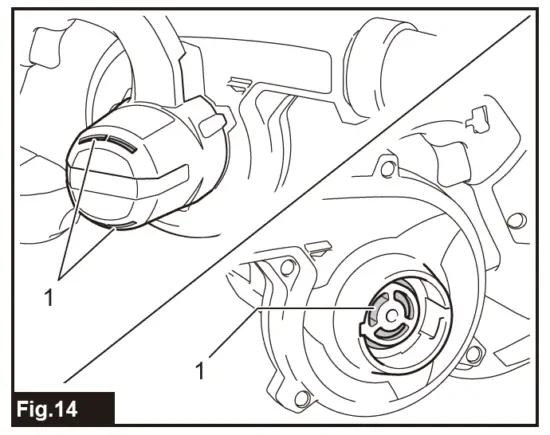 1

1

Fig.14