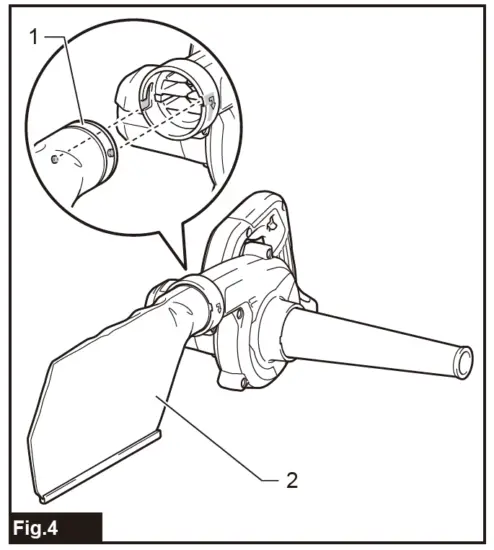 1

2

Fig.4